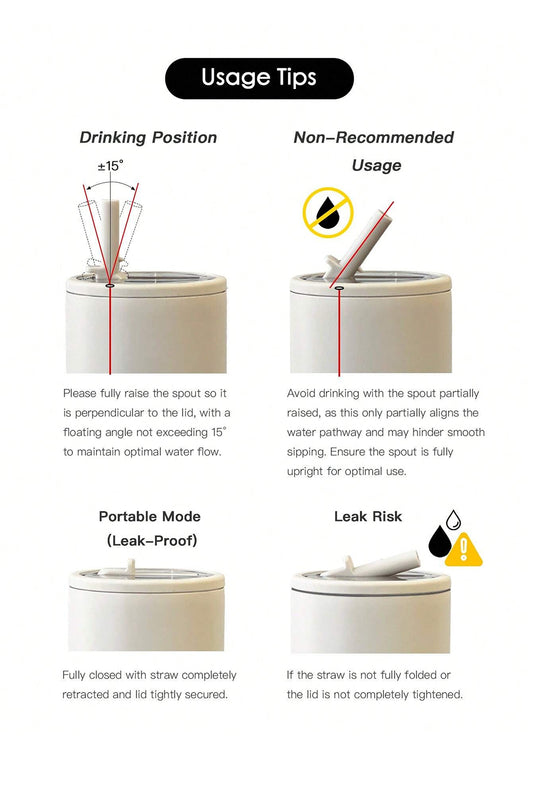 Usage Tips

Drinking Position

±15°

Please fully raise the spout so it is perpendicular to the lid, with a floating angle not exceeding 15° to maintain optimal water flow.

Non-Recommended Usage

Avoid drinking with the spout partially raised, as this only partially aligns the water pathway and may hinder smooth sipping. Ensure the spout is fully upright for optimal use.

Portable Mode (Leak-Proof)

Fully closed with straw completely retracted and lid tightly secured.

Leak Risk

If the straw is not fully folded or the lid is not completely tightened.